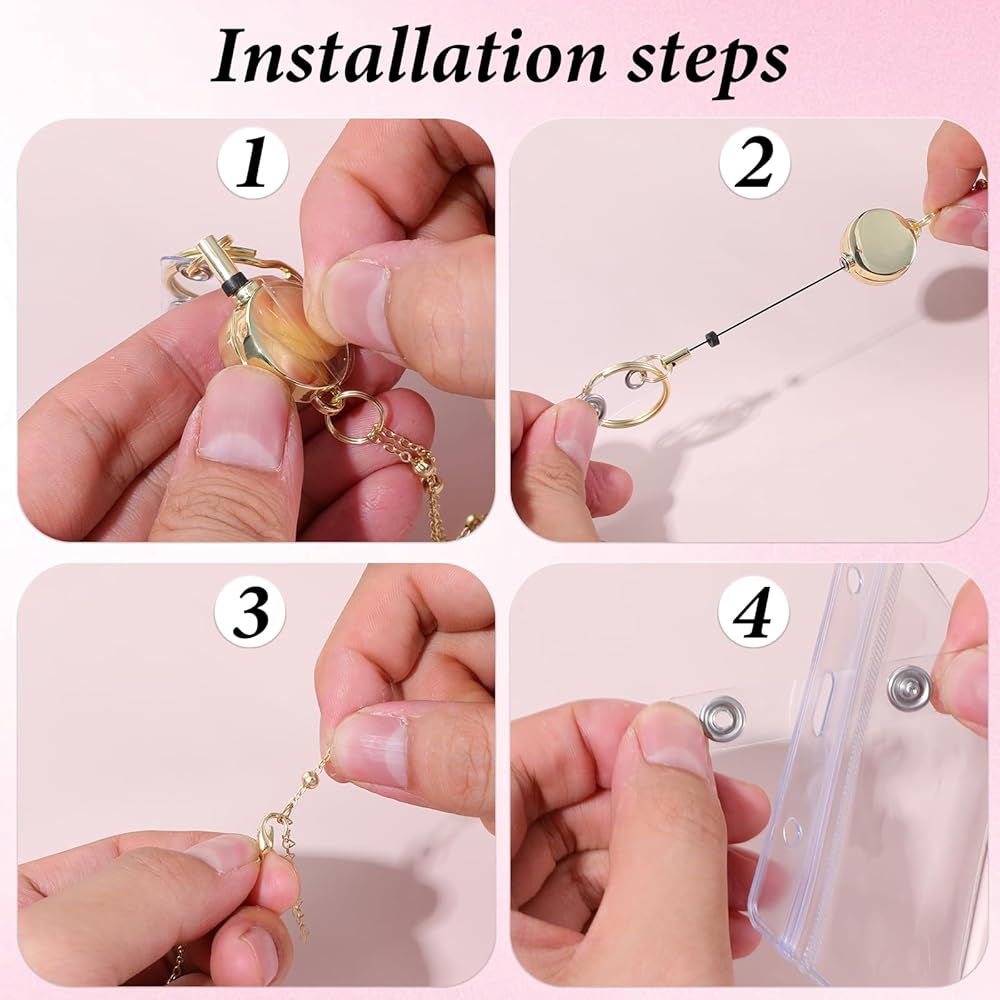 Installation steps

1

2

3

4