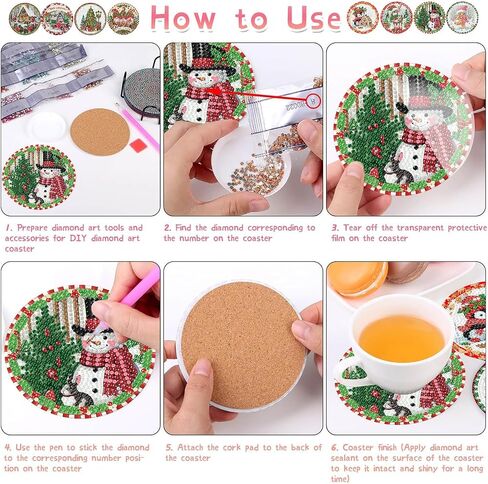 How to Use

1. Prepare diamond art tools and accessories for DIY diamond art coaster

2. Find the diamond corresponding to the number on the coaster

3. Tear off the transparent protective film on the coaster

4. Use the pen to stick the diamond to the corresponding number position on the coaster

5. Attach the cork pad to the back of the coaster

6. Coaster finish (Apply diamond art sealant on the surface of the coaster to keep it intact and shiny for a long time)