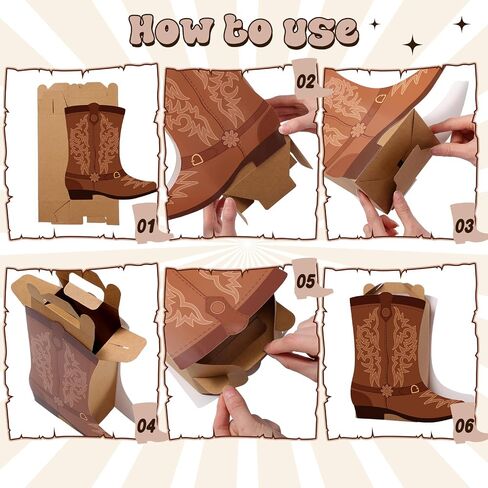 How to use

01

02

03

04

05

06