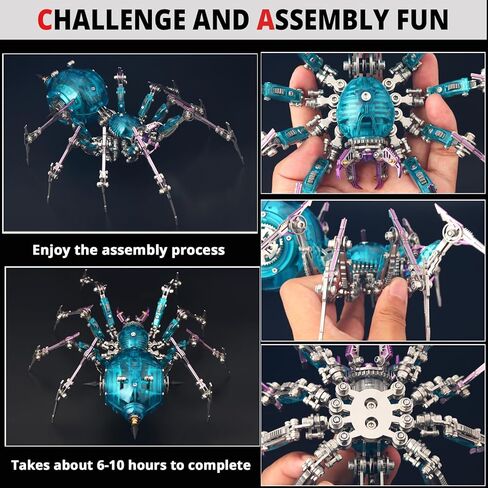 CHALLENGE AND ASSEMBLY FUN

Enjoy the assembly process

Takes about 6-10 hours to complete