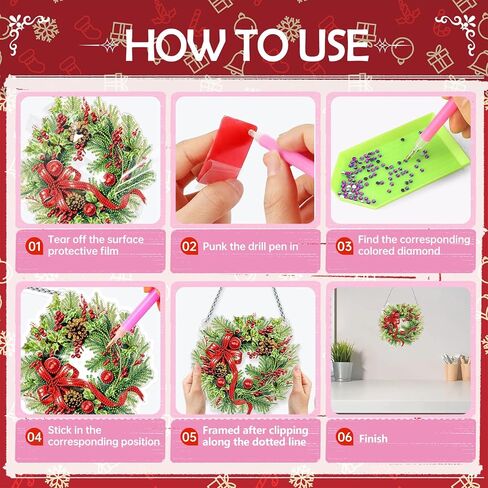 HOW TO USE

01 Tear off the surface protective film

02 Punk the drill pen in

03 Find the corresponding colored diamond

04 Stick in the corresponding position

05 Framed after clipping along the dotted line

06 Finish