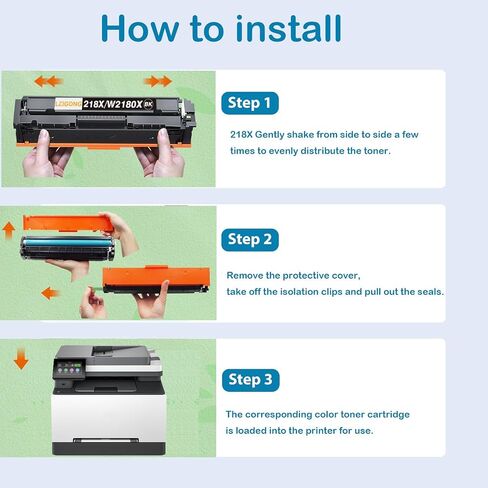 How to install

LZIGONG 218X/W2180X BK

Step 1

218X Gently shake from side to side a few times to evenly distribute the toner.

Step 2

Remove the protective cover,
take off the isolation clips and pull out the seals.

Step 3

The corresponding color toner cartridge is loaded into the printer for use.