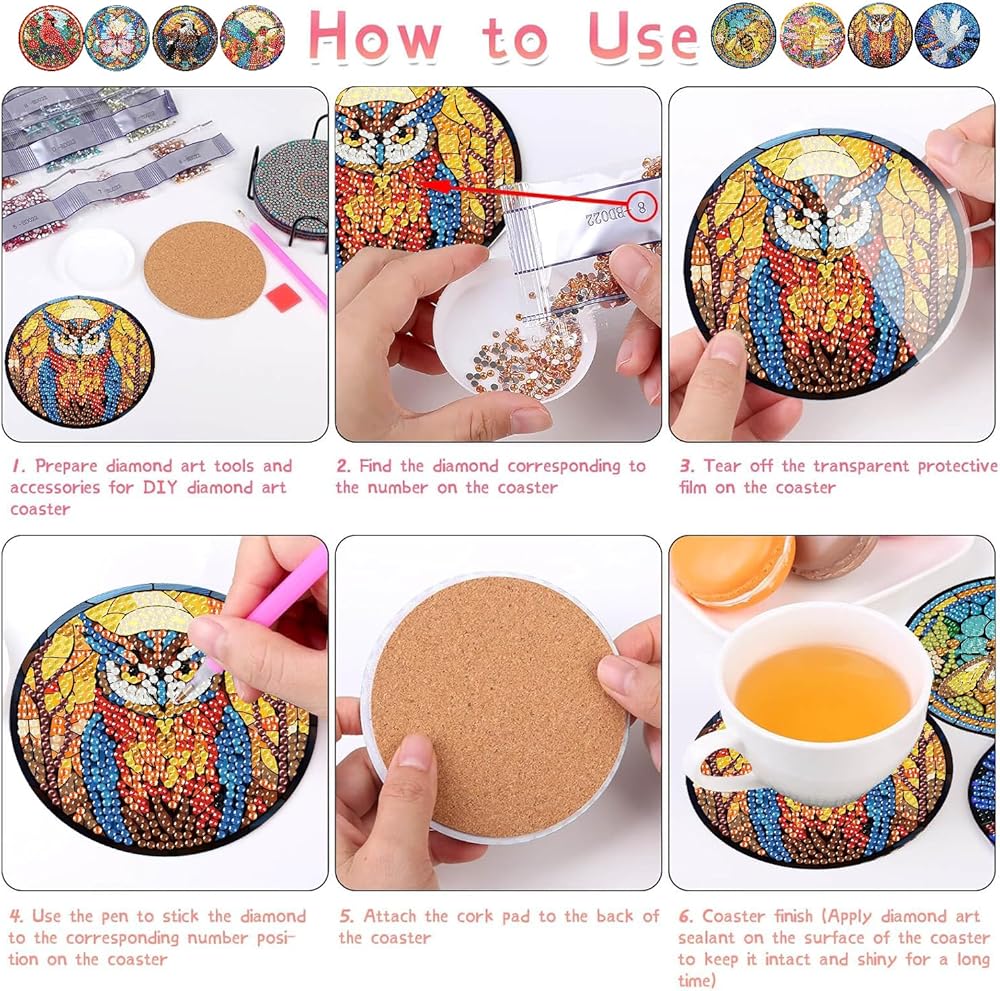 How to Use

8
BD022

1. Prepare diamond art tools and accessories for DIY diamond art coaster

2. Find the diamond corresponding to the number on the coaster

3. Tear off the transparent protective film on the coaster

4. Use the pen to stick the diamond to the corresponding number position on the coaster

5. Attach the cork pad to the back of the coaster

6. Coaster finish (Apply diamond art sealant on the surface of the coaster to keep it intact and shiny for a long time)