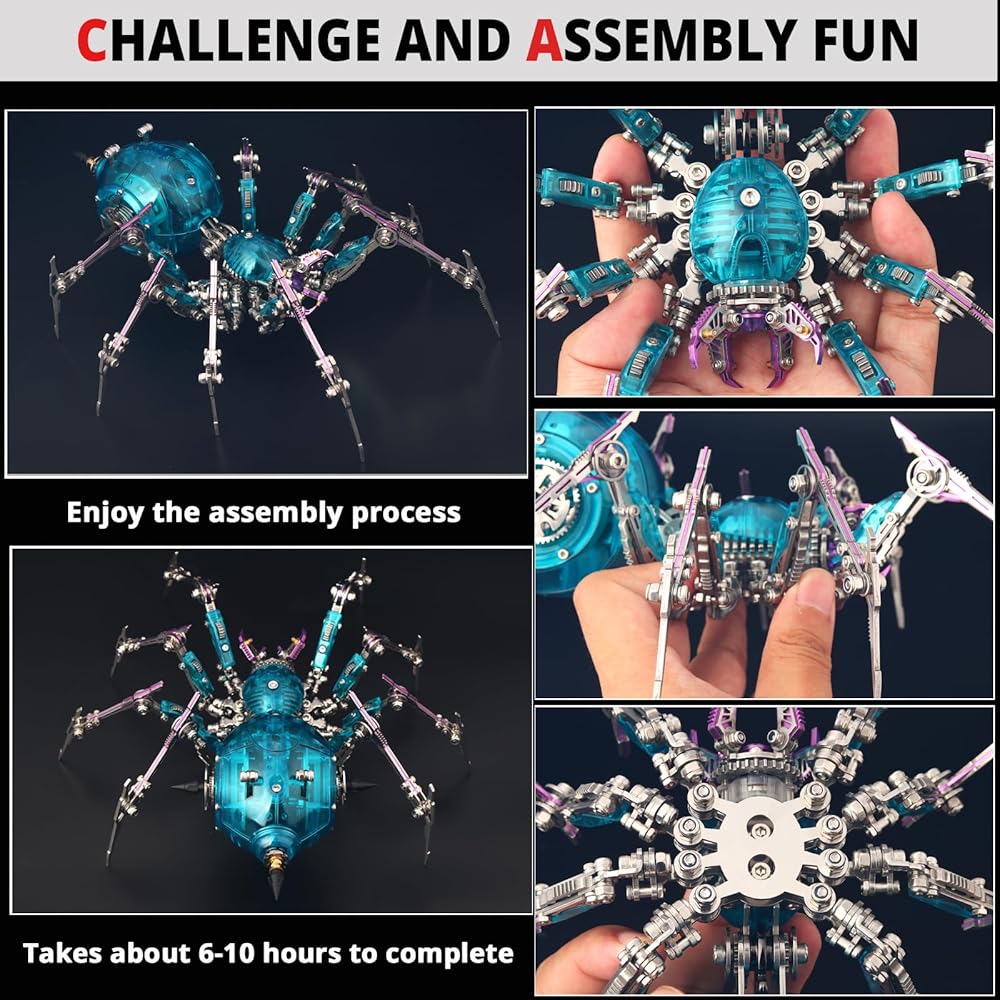 CHALLENGE AND ASSEMBLY FUN

Enjoy the assembly process

Takes about 6-10 hours to complete