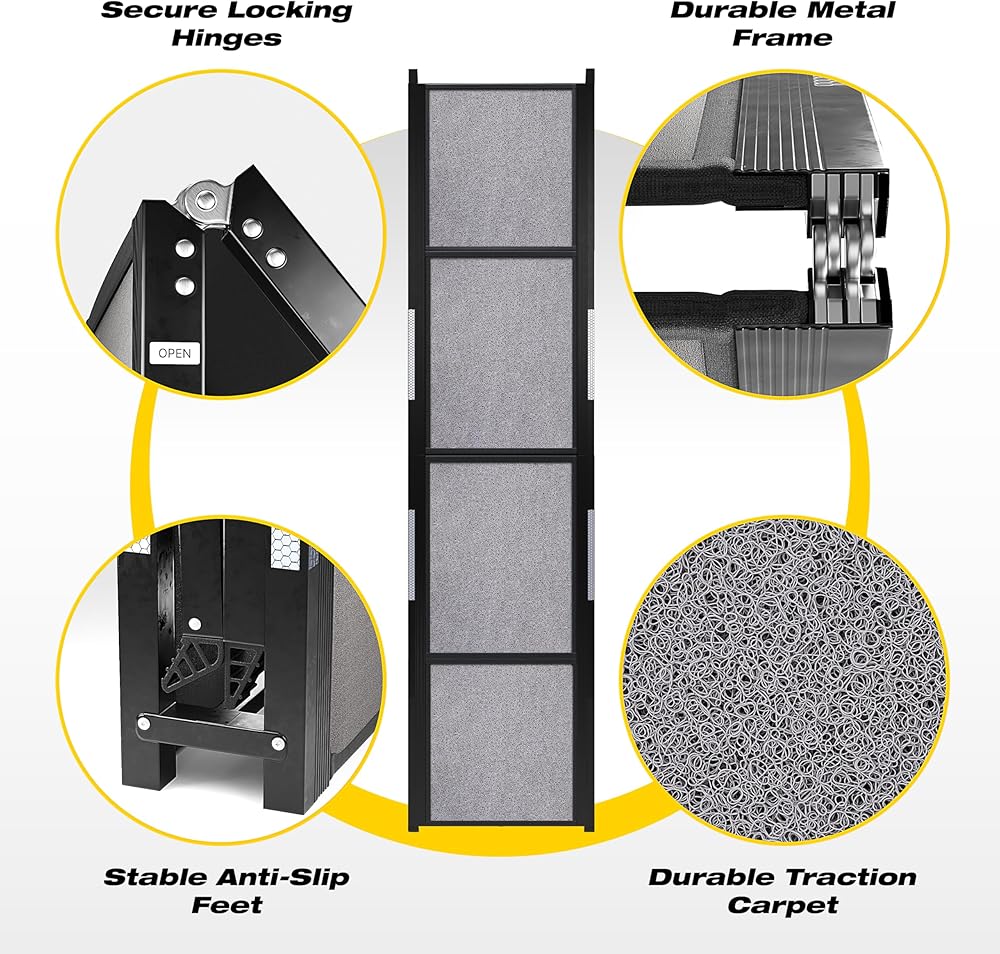 Secure Locking Hinges

Durable Metal Frame

OPEN

Stable Anti-Slip Feet

Durable Traction Carpet