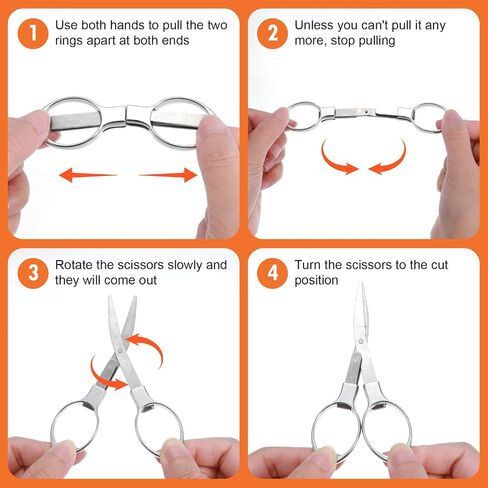 1 Use both hands to pull the two rings apart at both ends

2 Unless you can't pull it any more, stop pulling

3 Rotate the scissors slowly and they will come out

4 Turn the scissors to the cut position