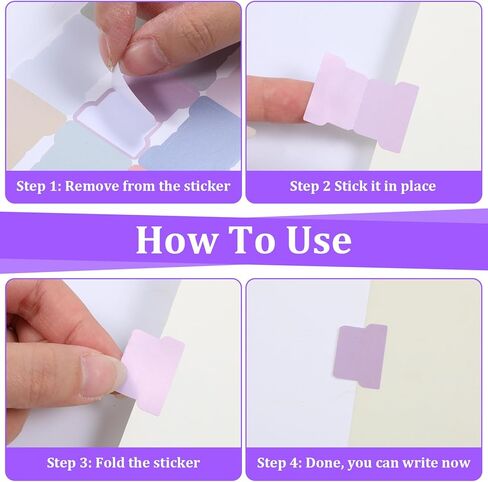 Step 1: Remove from the sticker

Step 2 Stick it in place

How To Use

Step 3: Fold the sticker

Step 4: Done, you can write now