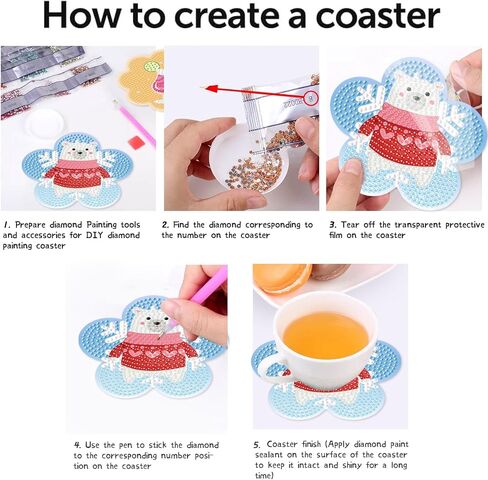 How to create a coaster

1. Prepare diamond Painting tools and accessories for DIY diamond painting coaster

2. Find the diamond corresponding to the number on the coaster

3. Tear off the transparent protective film on the coaster

4. Use the pen to stick the diamond to the corresponding number position on the coaster

5. Coaster finish (Apply diamond paint sealant on the surface of the coaster to keep it intact and shiny for a long time)