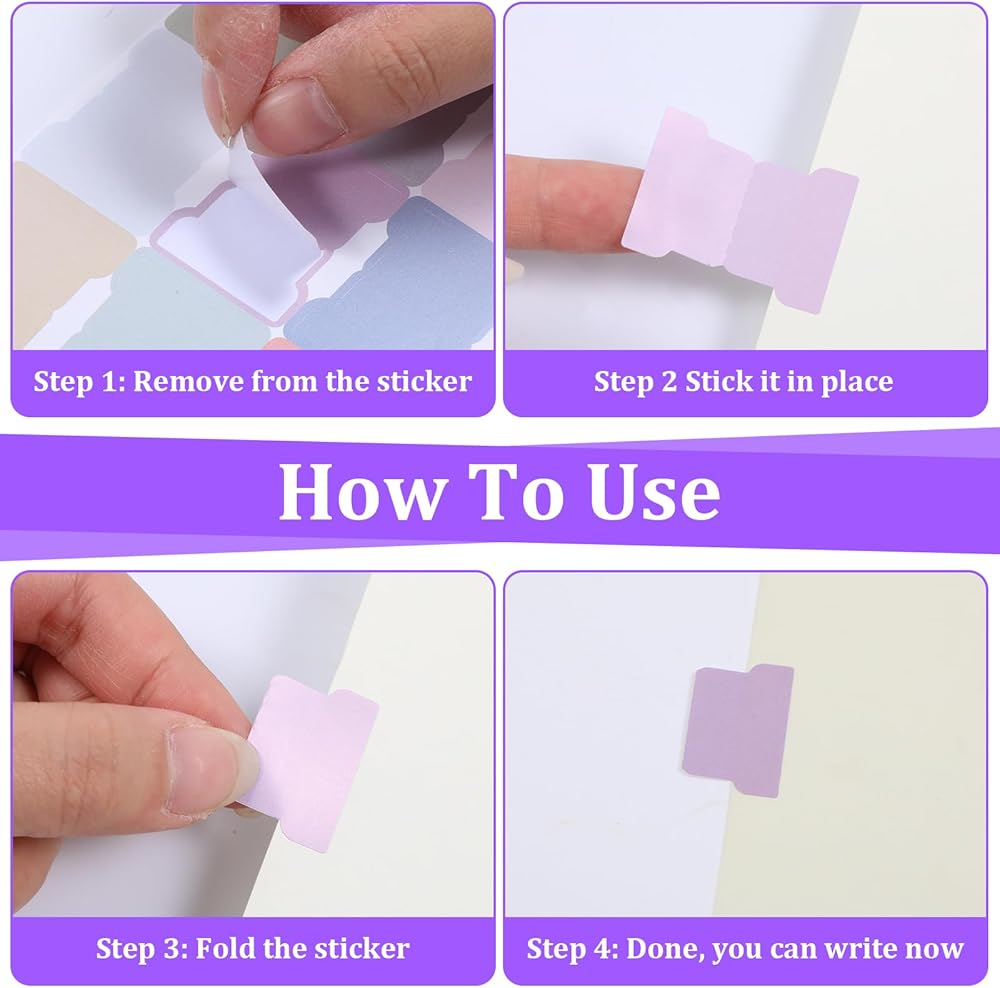 Step 1: Remove from the sticker

Step 2 Stick it in place

How To Use

Step 3: Fold the sticker

Step 4: Done, you can write now