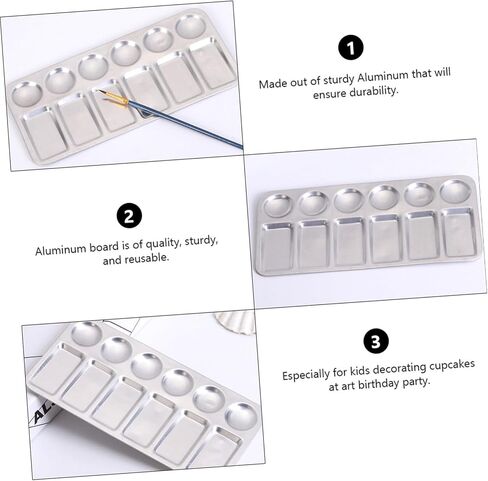 1

Made out of sturdy Aluminum that will ensure durability.

2

Aluminum board is of quality, sturdy, and reusable.

3

Especially for kids decorating cupcakes at art birthday party.

AL