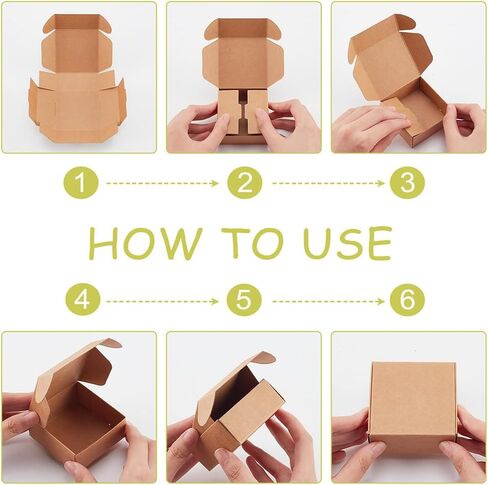 1
2
3
HOW TO USE
4
5
6