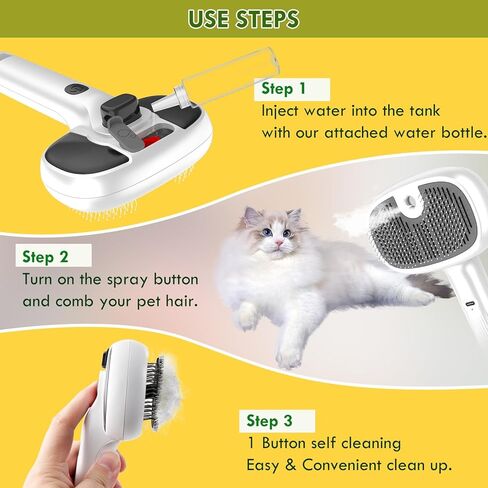 USE STEPS

Step 1
Inject water into the tank with our attached water bottle.

Step 2
Turn on the spray button and comb your pet hair.

Step 3
1 Button self cleaning
Easy & Convenient clean up.