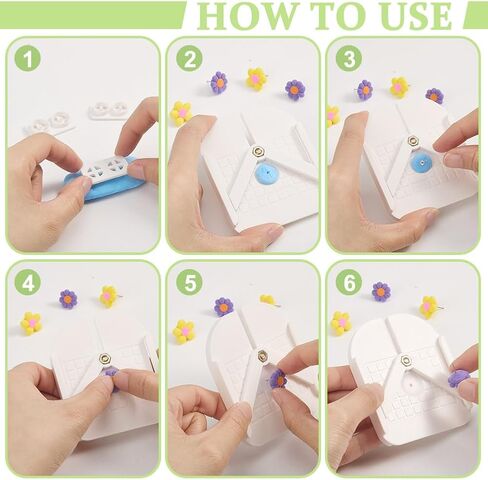 HOW TO USE

1

2

3

4

5

6