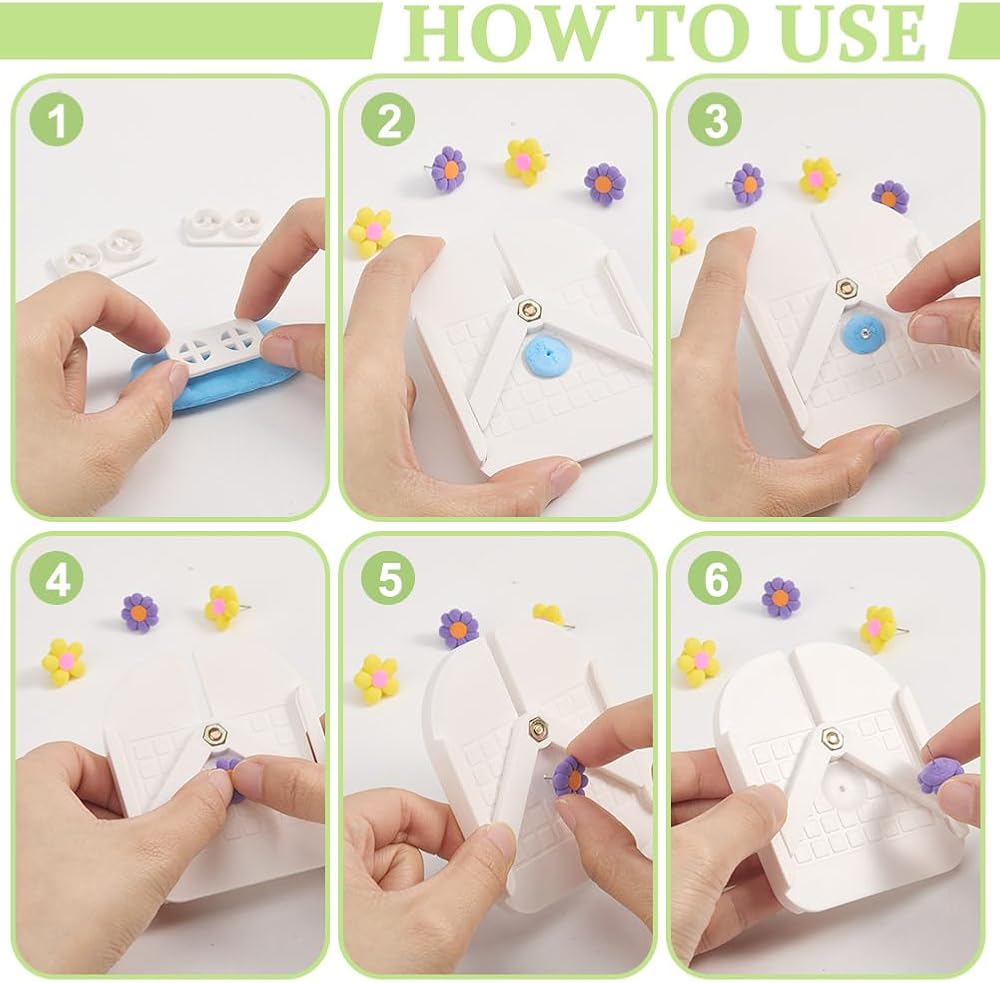 HOW TO USE

1

2

3

4

5

6