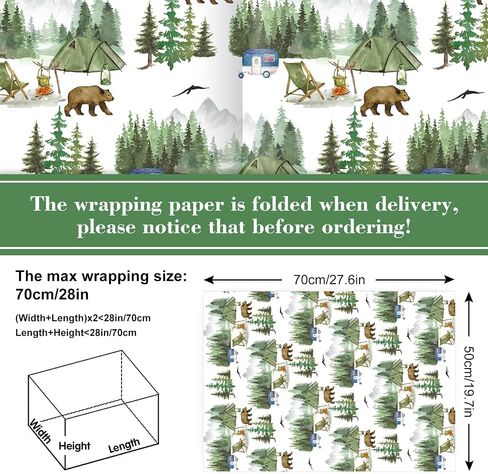 The wrapping paper is folded when delivery, please notice that before ordering!

The max wrapping size:
70cm/28in

(Width+Length)x2<28in/70cm
Length+Height<28in/70cm

Width
Height
Length

70cm/27.6in

50cm/19.7in