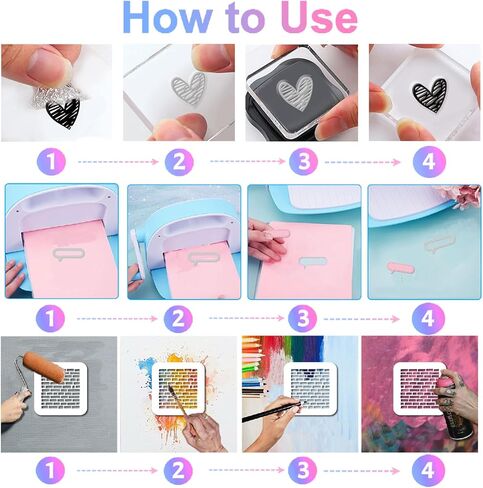 How to Use

1 2 3 4

1 2 3 4

1 2 3 4