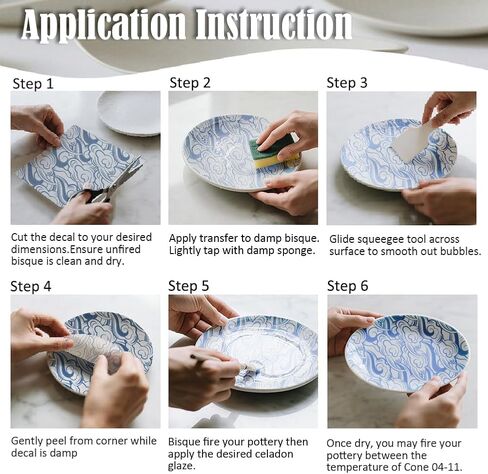 Application Instruction

Step 1

Cut the decal to your desired dimensions.Ensure unfired bisque is clean and dry.

Step 2

Apply transfer to damp bisque. Lightly tap with damp sponge.

Step 3

Glide squeegee tool across surface to smooth out bubbles.

Step 4

Gently peel from corner while decal is damp

Step 5

Bisque fire your pottery then apply the desired celadon glaze.

Step 6

Once dry, you may fire your pottery between the temperature of Cone 04-11.