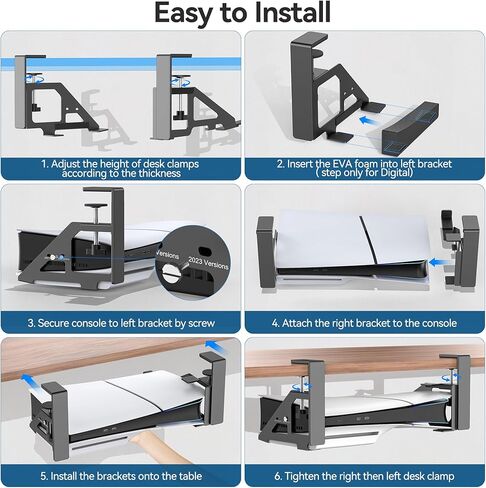 Easy to Install

1. Adjust the height of desk clamps according to the thickness

2. Insert the EVA foam into left bracket ( step only for Digital)

Versions

2023 Versions

3. Secure console to left bracket by screw

4. Attach the right bracket to the console

5. Install the brackets onto the table

6. Tighten the right then left desk clamp