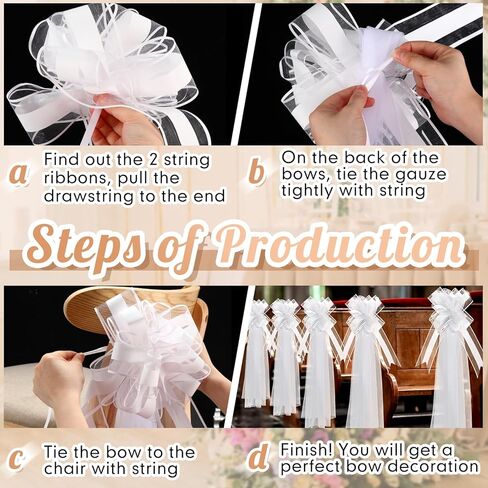 a Find out the 2 string ribbons, pull the drawstring to the end

b On the back of the bows, tie the gauze tightly with string

Steps of Production

c Tie the bow to the chair with string

d Finish! You will get a perfect bow decoration