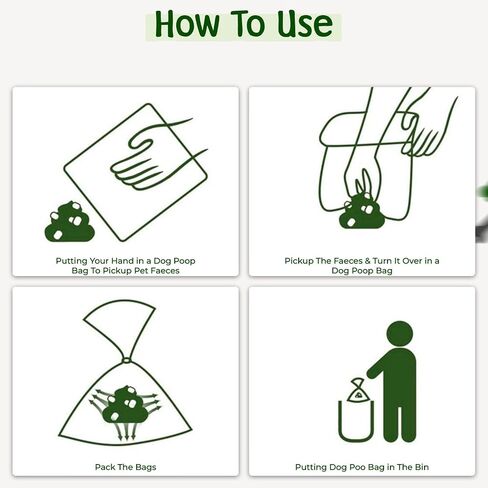 How To Use

Putting Your Hand in a Dog Poop Bag To Pickup Pet Faeces

Pickup The Faeces & Turn It Over in a Dog Poop Bag

Pack The Bags

Putting Dog Poo Bag in The Bin