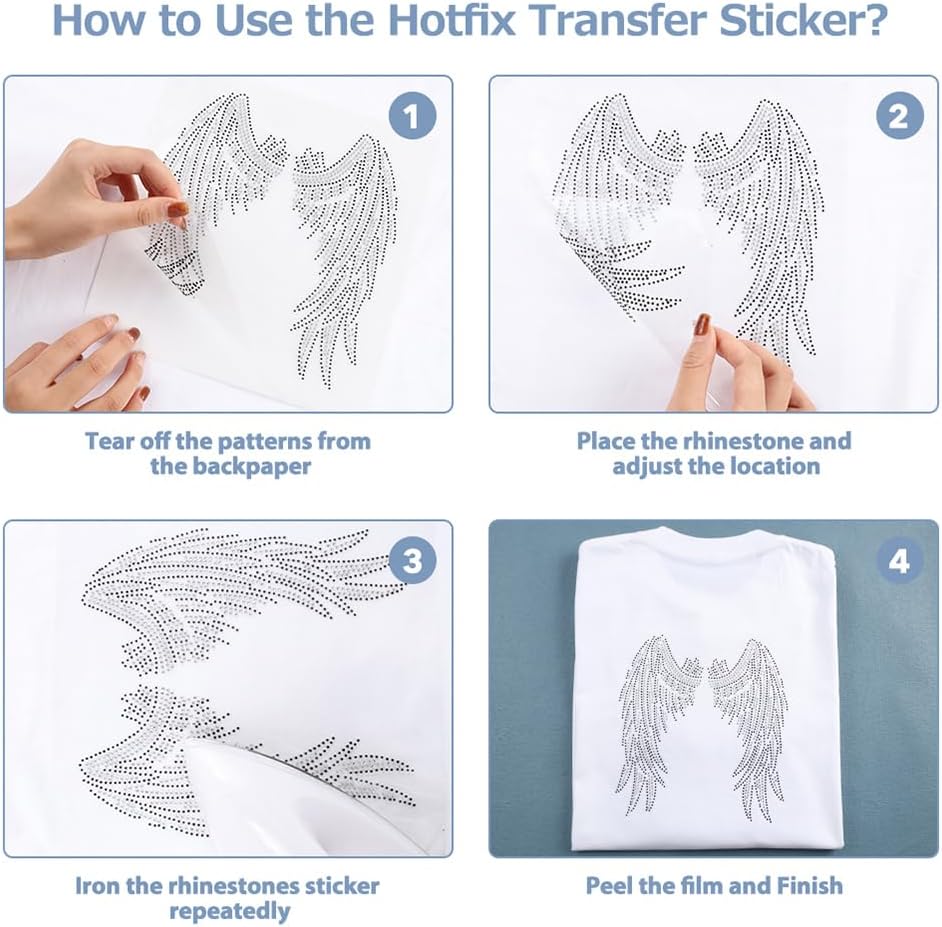 How to Use the Hotfix Transfer Sticker?

1

Tear off the patterns from the backpaper

2

Place the rhinestone and adjust the location

3

Iron the rhinestones sticker repeatedly

4

Peel the film and Finish