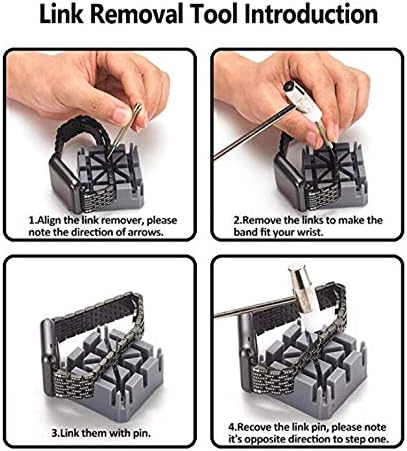 Link Removal Tool Introduction

1.Align the link remover, please note the direction of arrows.

2.Remove the links to make the band fit your wrist.

3.Link them with pin.

4.Recove the link pin, please note it's opposite direction to step one.