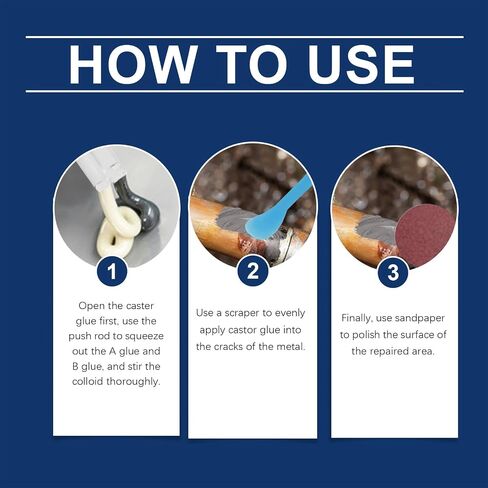 HOW TO USE

1

Open the caster glue first, use the push rod to squeeze out the A glue and B glue, and stir the colloid thoroughly.

2

Use a scraper to evenly apply castor glue into the cracks of the metal.

3

Finally, use sandpaper to polish the surface of the repaired area.