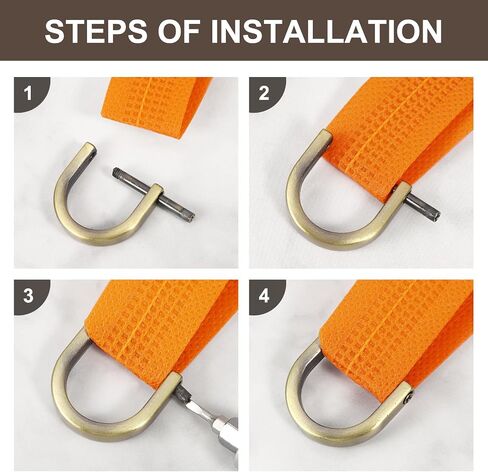 STEPS OF INSTALLATION

1

2

3

4