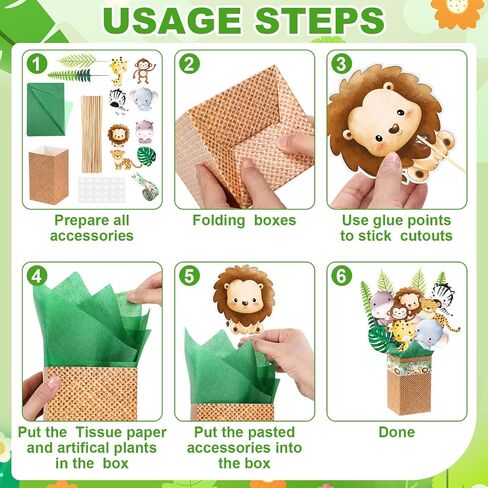 USAGE STEPS

1

Prepare all accessories

2

Folding boxes

3

Use glue points to stick cutouts

4

Put the Tissue paper and artifical plants in the box

5

Put the pasted accessories into the box

6

Done