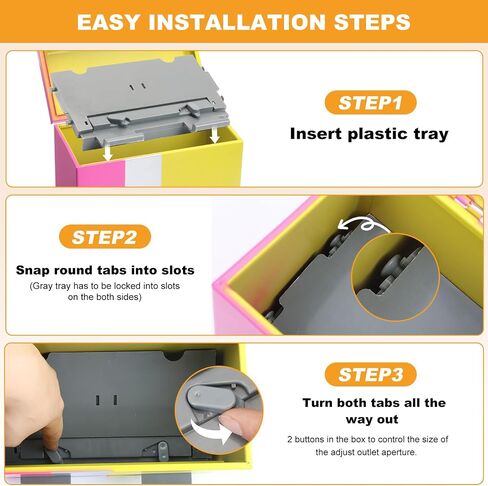 EASY INSTALLATION STEPS

STEP1

Insert plastic tray

STEP2

Snap round tabs into slots

(Gray tray has to be locked into slots on the both sides)

STEP3

Turn both tabs all the way out

2 buttons in the box to control the size of the adjust outlet aperture.