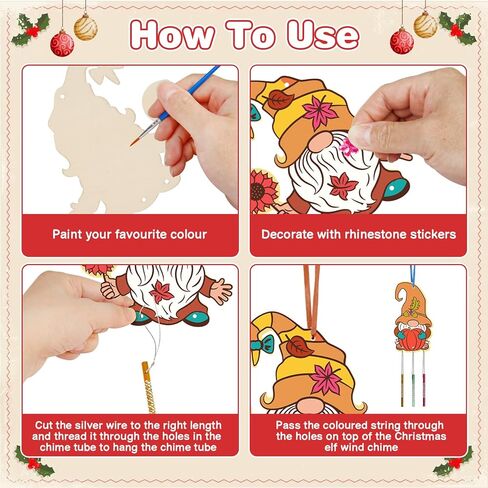 How To Use

Paint your favourite colour

Decorate with rhinestone stickers

Cut the silver wire to the right length and thread it through the holes in the chime tube to hang the chime tube

Pass the coloured string through the holes on top of the Christmas elf wind chime