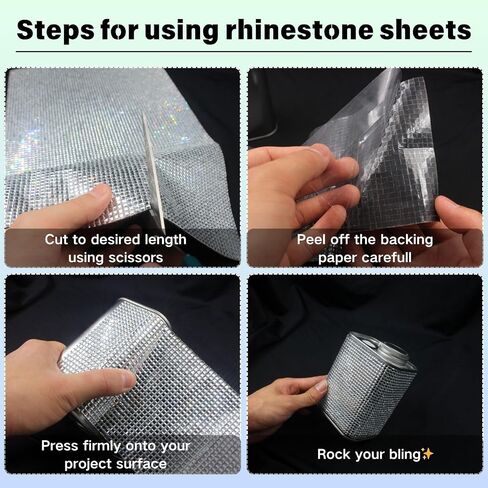 Steps for using rhinestone sheets

Cut to desired length using scissors

Peel off the backing paper carefull

Press firmly onto your project surface

Rock your bling✨