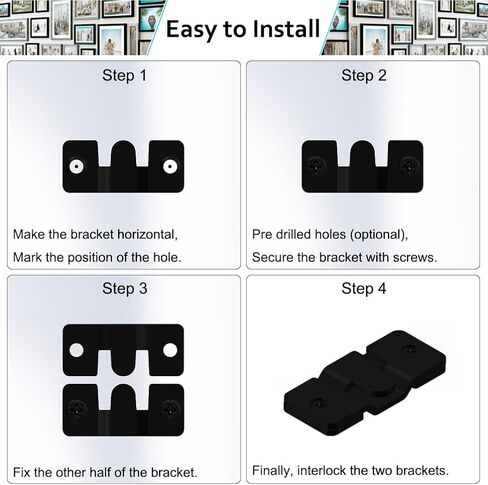 Easy to Install

Step 1

Make the bracket horizontal,
Mark the position of the hole.

Step 2

Pre drilled holes (optional),
Secure the bracket with screws.

Step 3

Fix the other half of the bracket.

Step 4

Finally, interlock the two brackets.