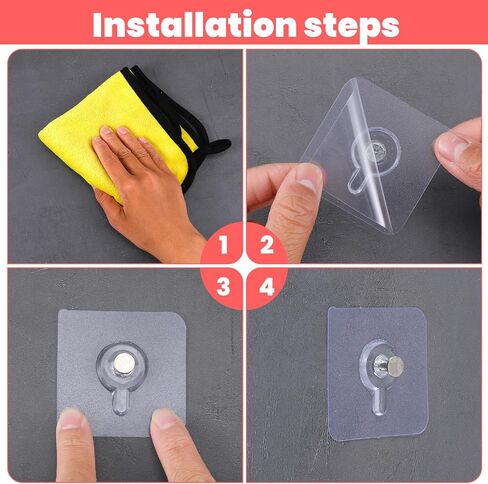 Installation steps

1

2

3

4