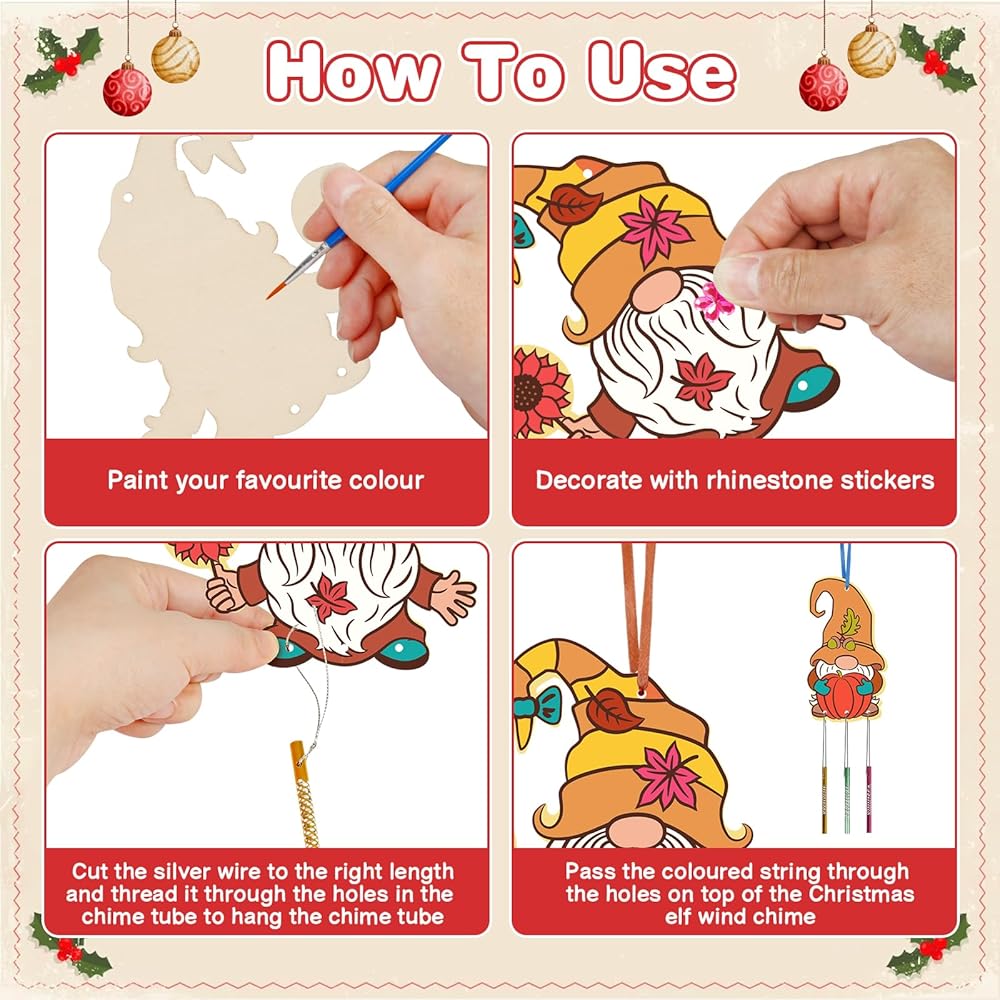 How To Use

Paint your favourite colour

Decorate with rhinestone stickers

Cut the silver wire to the right length and thread it through the holes in the chime tube to hang the chime tube

Pass the coloured string through the holes on top of the Christmas elf wind chime