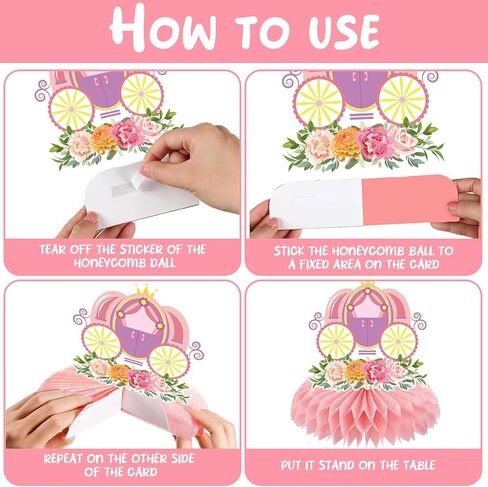 HOW TO USE

TEAR OFF THE STICKER OF THE HONEYCOMB DALL

STICK THE HONEYCOMB BALL TO A FIXED AREA ON THE CARD

REPEAT ON THE OTHER SIDE OF THE CARD

PUT IT STAND ON THE TABLE