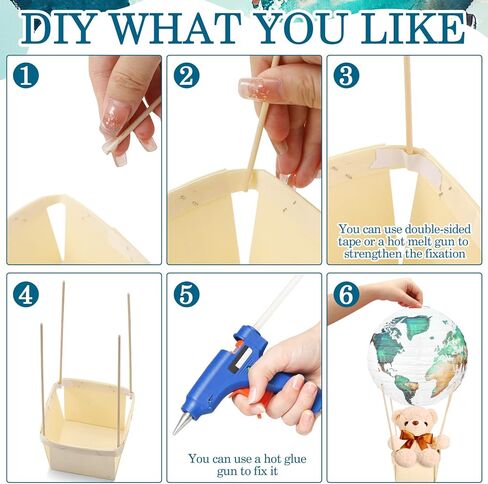 DIY WHAT YOU LIKE

1

2

3

You can use double-sided tape or a hot melt gun to strengthen the fixation

4

5

You can use a hot glue gun to fix it

6