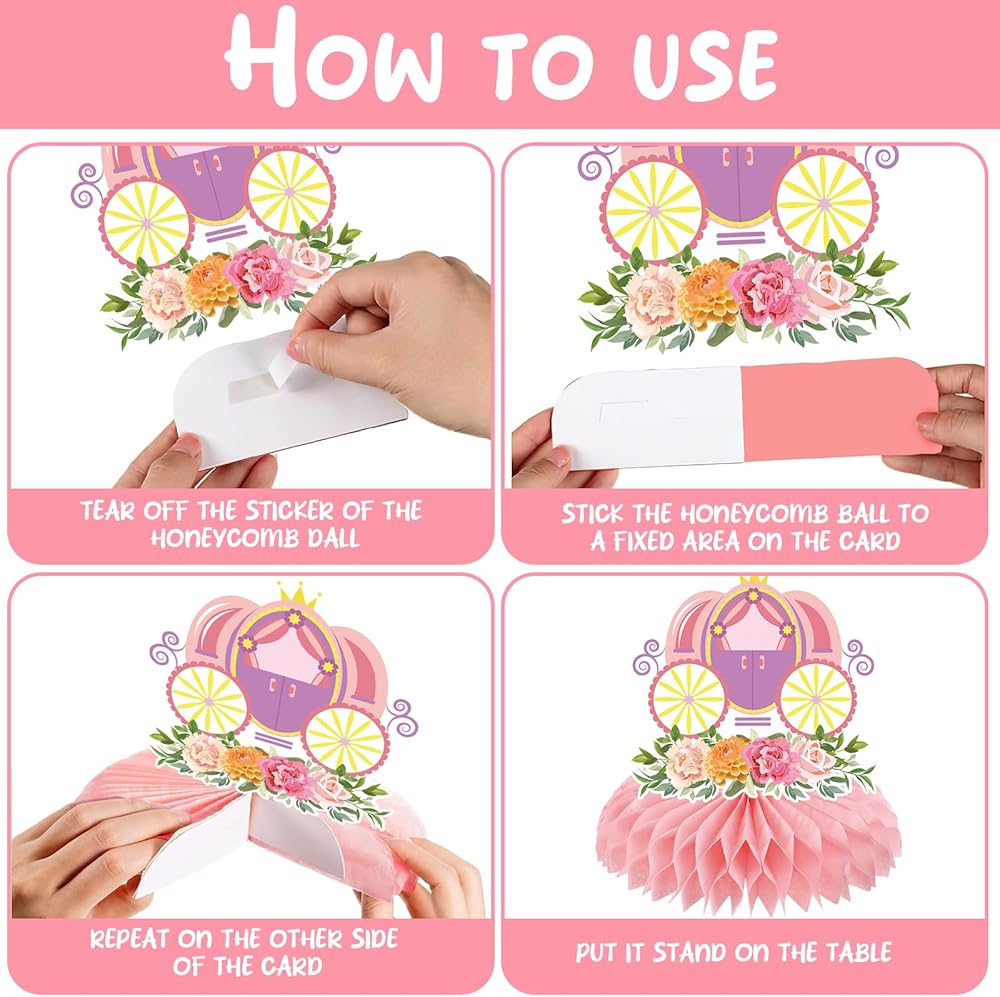 HOW TO USE

TEAR OFF THE STICKER OF THE HONEYCOMB DALL

STICK THE HONEYCOMB BALL TO A FIXED AREA ON THE CARD

REPEAT ON THE OTHER SIDE OF THE CARD

PUT IT STAND ON THE TABLE