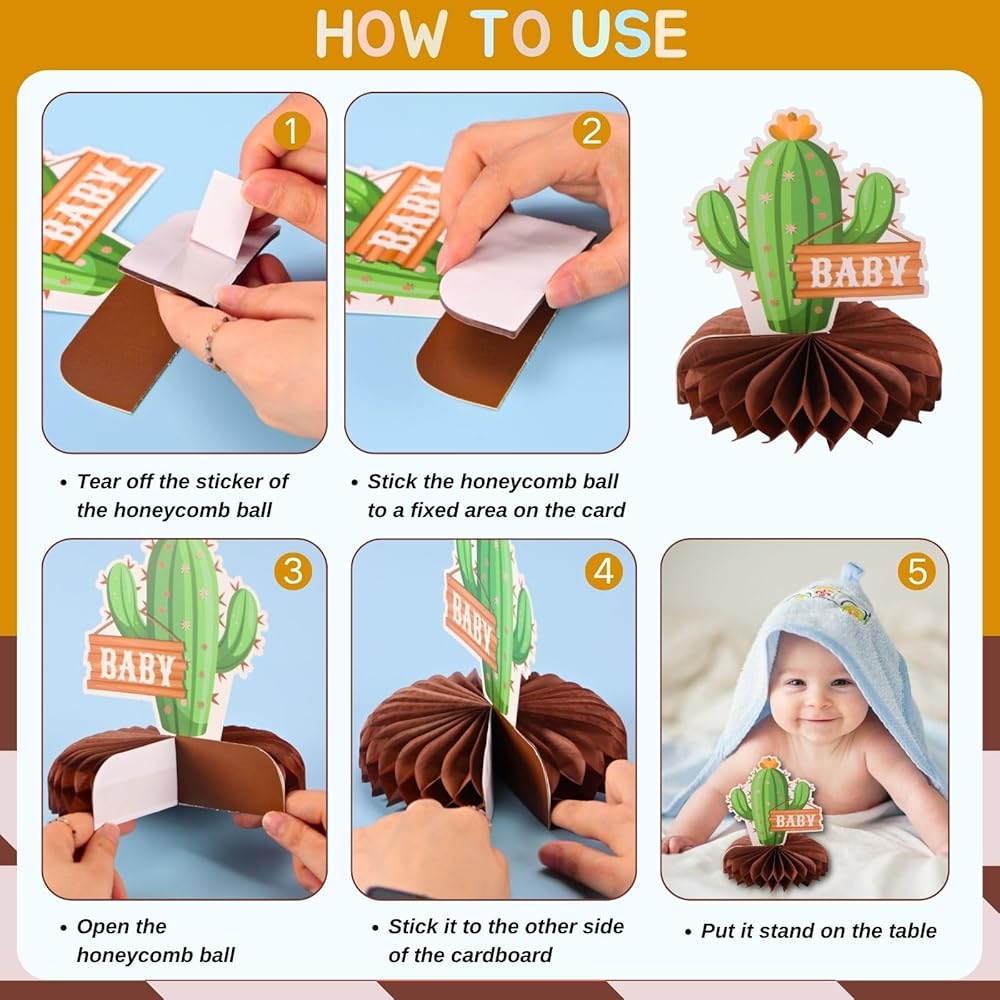 HOW TO USE

1

BABY

2

BABY

BABY

• Tear off the sticker of the honeycomb ball

• Stick the honeycomb ball to a fixed area on the card

3

BABY

4

BABY

5

BABY

• Open the honeycomb ball

• Stick it to the other side of the cardboard

• Put it stand on the table