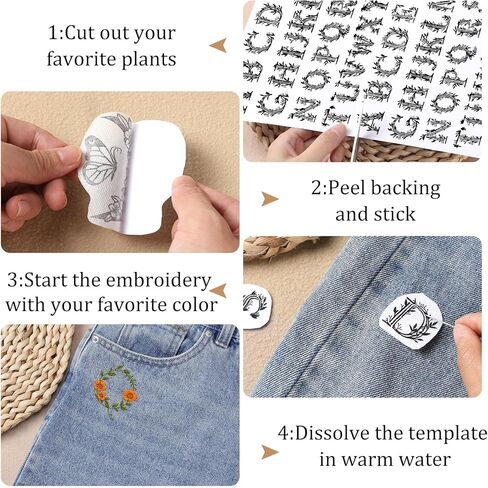 1:Cut out your favorite plants

2:Peel backing and stick

3:Start the embroidery with your favorite color

4:Dissolve the template in warm water