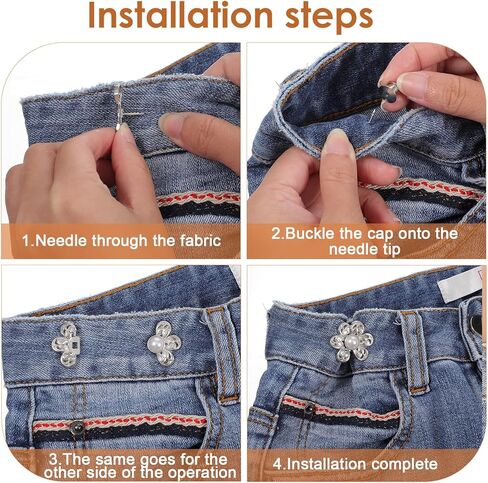 Installation steps

1.Needle through the fabric

2.Buckle the cap onto the needle tip

3.The same goes for the other side of the operation

4.Installation complete