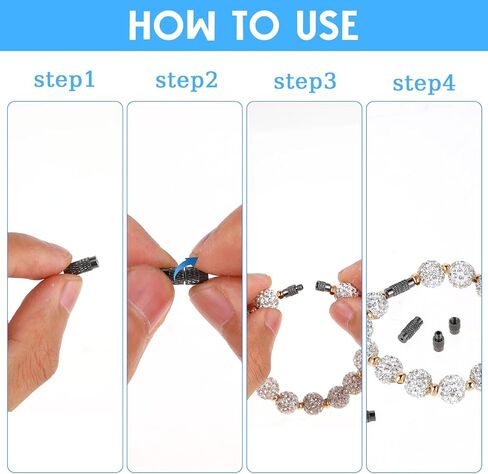 HOW TO USE

step1

step2

step3

step4