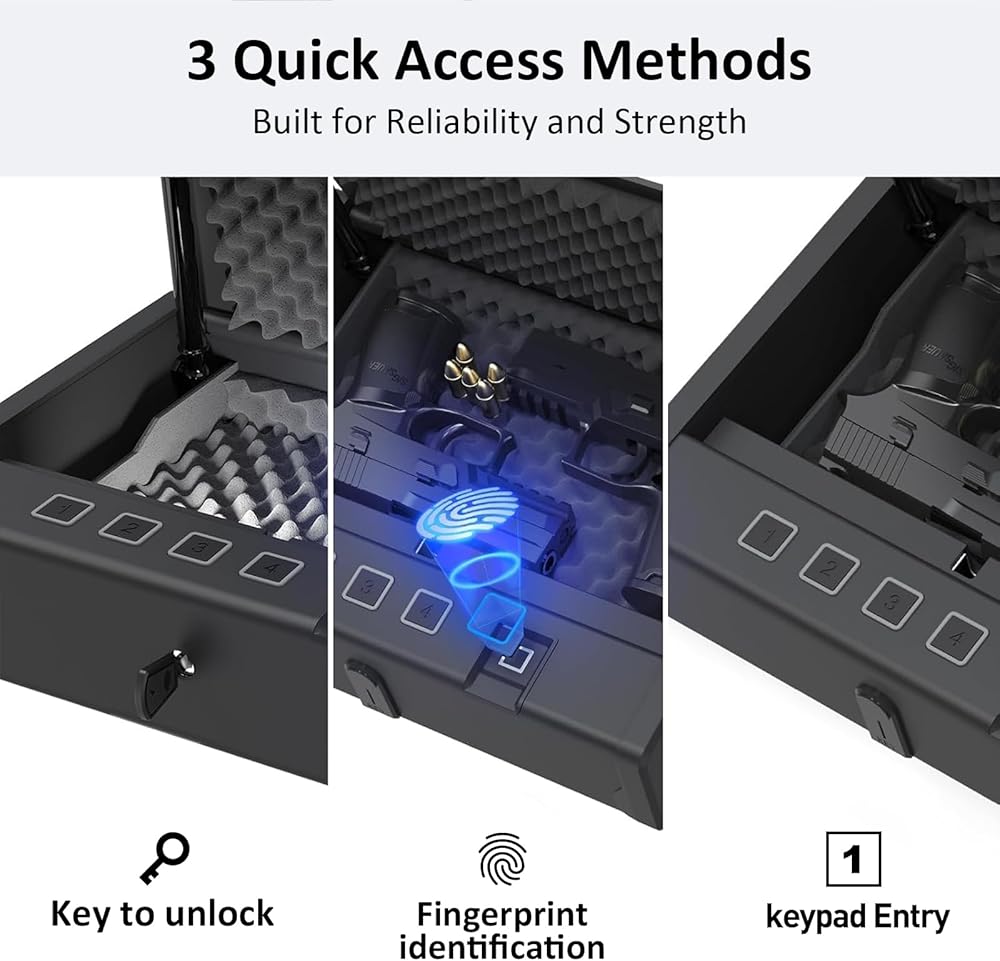 3 Quick Access Methods
Built for Reliability and Strength

1 2 3 4

3 4

1 2 3 4

Key to unlock

Fingerprint identification

1
keypad Entry