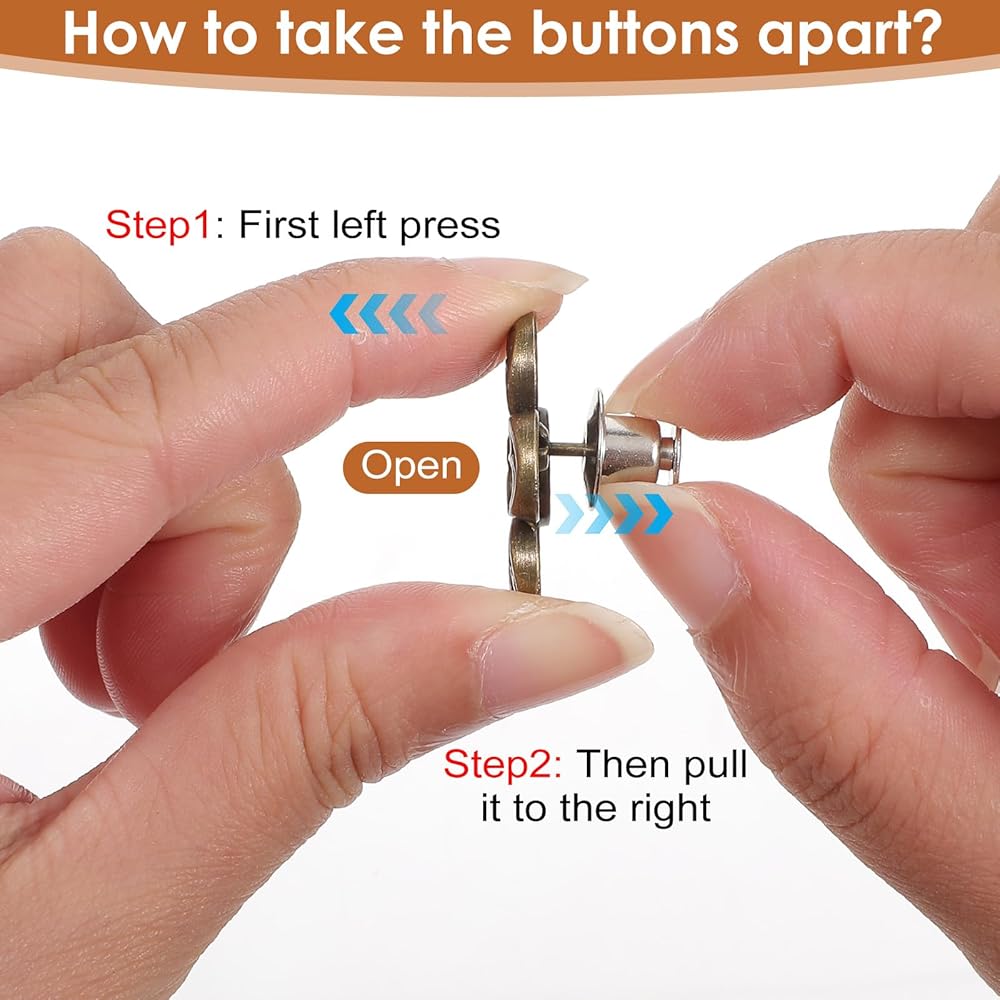 How to take the buttons apart?

Step1: First left press

Open

Step2: Then pull it to the right