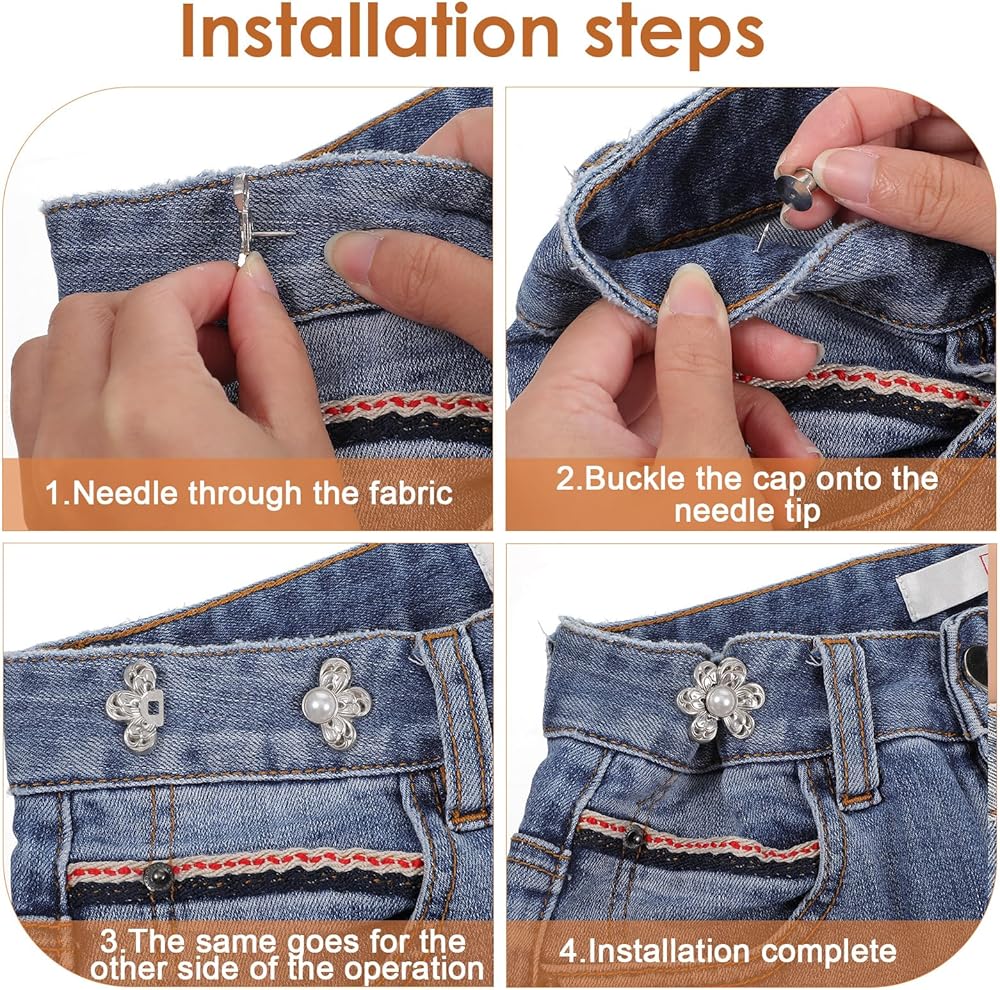 Installation steps

1.Needle through the fabric

2.Buckle the cap onto the needle tip

3.The same goes for the other side of the operation

4.Installation complete