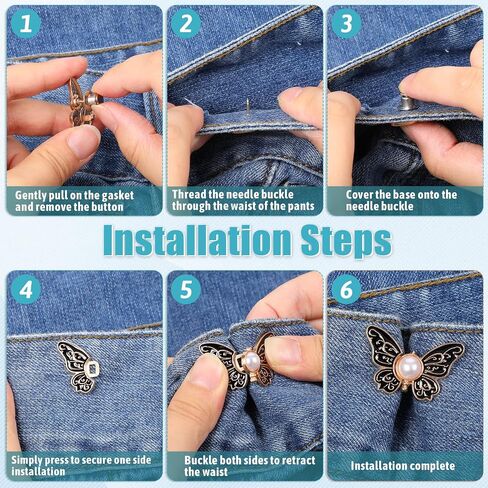 1
Gently pull on the gasket and remove the button

2
Thread the needle buckle through the waist of the pants

3
Cover the base onto the needle buckle

Installation Steps

4
Simply press to secure one side installation

5
Buckle both sides to retract the waist

6
Installation complete