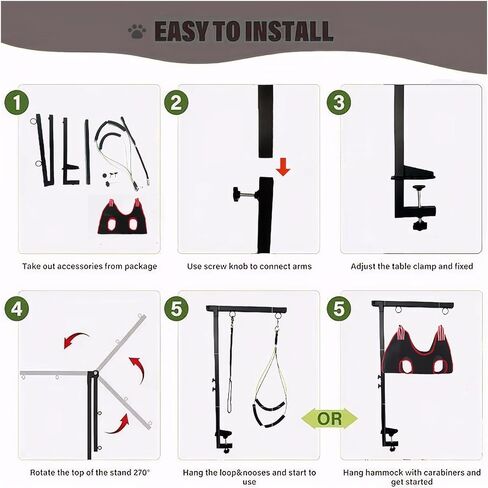 EASY TO INSTALL

1

Take out accessories from package

2

Use screw knob to connect arms

3

Adjust the table clamp and fixed

4

Rotate the top of the stand 270°

5

Hang the loop&nooses and start to use

OR

5

Hang hammock with carabiners and get started