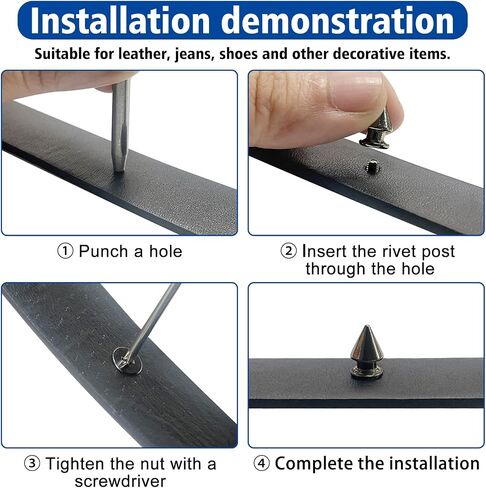 Installation demonstration

Suitable for leather, jeans, shoes and other decorative items.

① Punch a hole

② Insert the rivet post through the hole

③ Tighten the nut with a screwdriver

④ Complete the installation