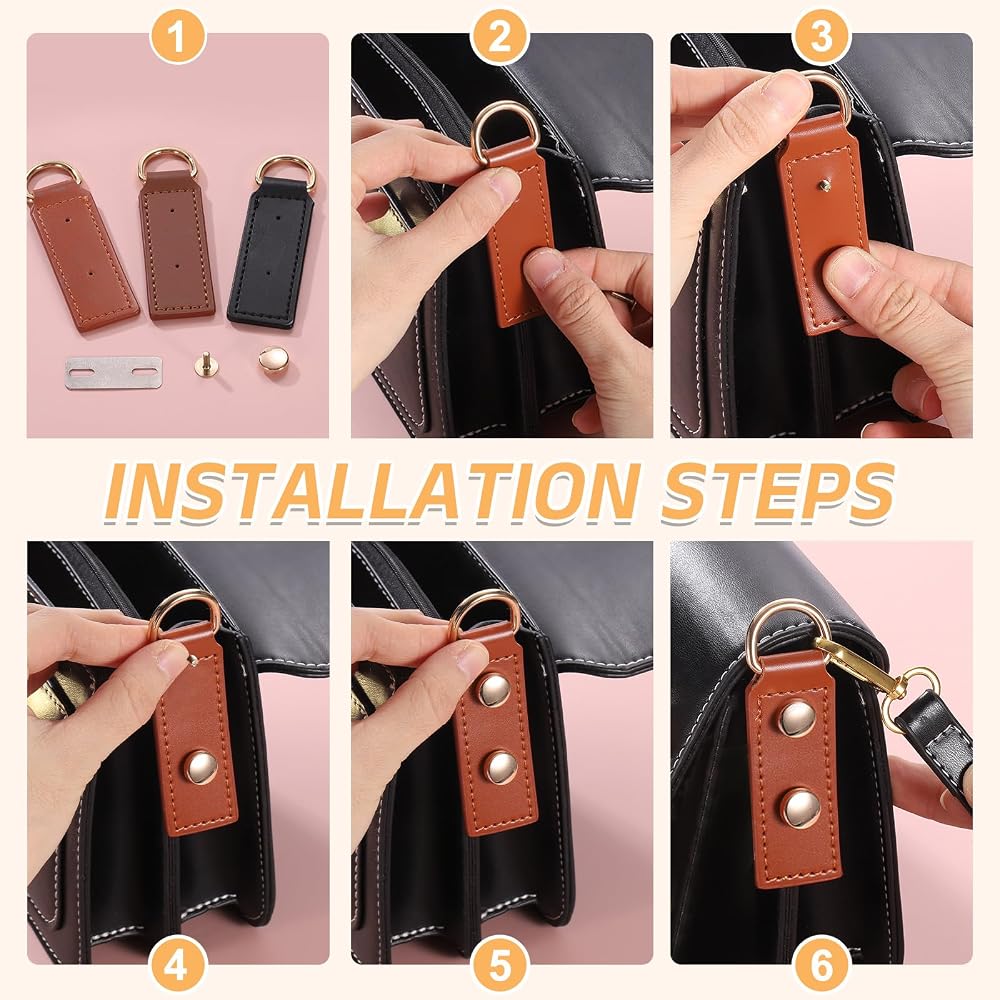 1
2
3
INSTALLATION STEPS
4
5
6