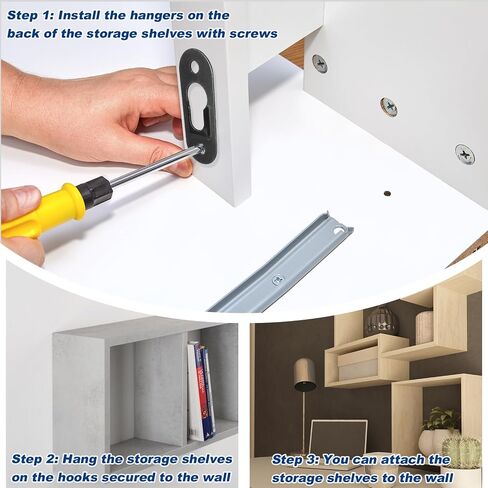 Step 1: Install the hangers on the back of the storage shelves with screws

Step 2: Hang the storage shelves on the hooks secured to the wall

Step 3: You can attach the storage shelves to the wall